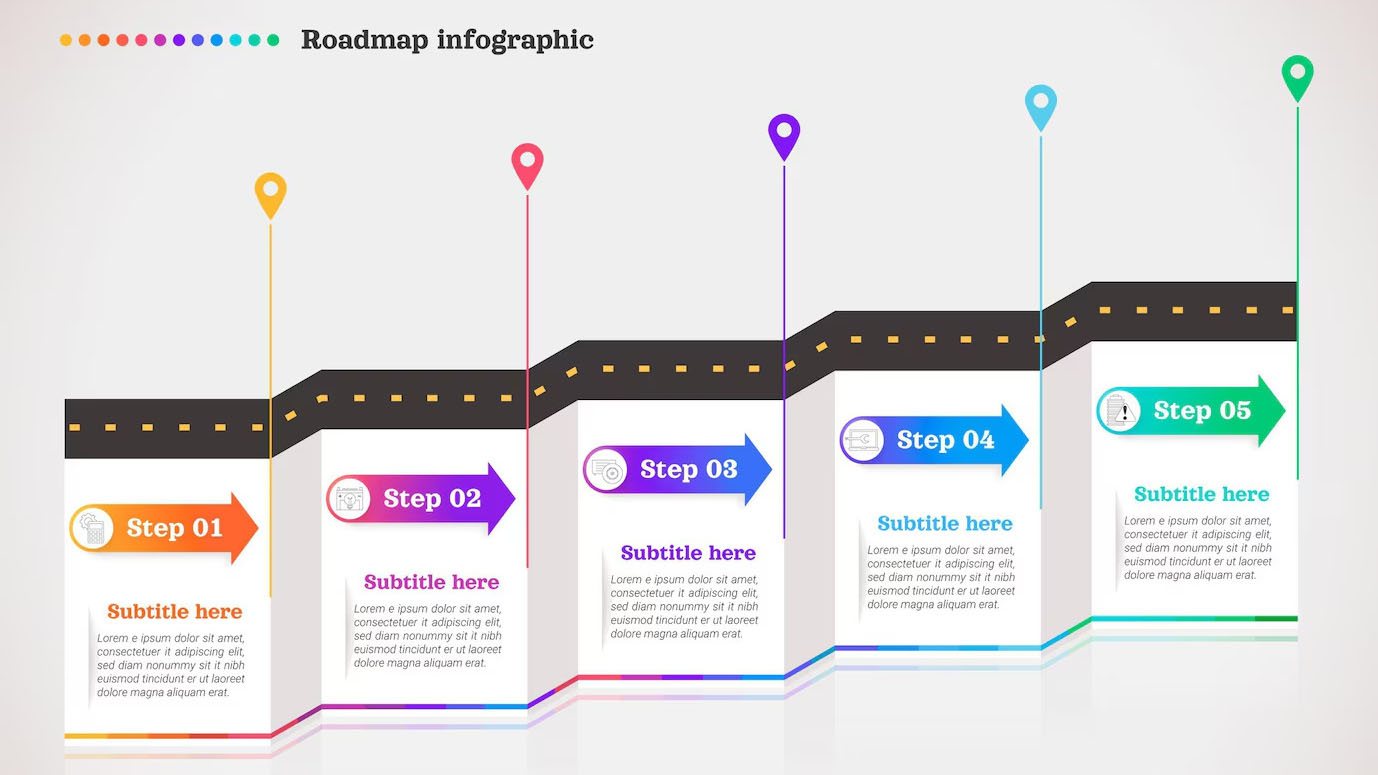 Roadmap infographic

Step 01

Subtitle here

Lorem e ipsum dolor sit amet, consectetuer it adipiscing elit, sed diam nonummy sit it nibh euismod tincidunt er ut laoreet dolore magna aliquam erat.

Step 02

Subtitle here

Lorem e ipsum dolor sit amet, consectetuer it adipiscing elit, sed diam nonummy sit it nibh euismod tincidunt er ut laoreet dolore magna aliquam erat.

Step 03

Subtitle here

Lorem e ipsum dolor sit amet, consectetuer it adipiscing elit, sed diam nonummy sit it nibh euismod tincidunt er ut laoreet dolore magna aliquam erat.

Step 04

Subtitle here

Lorem e ipsum dolor sit amet, consectetuer it adipiscing elit, sed diam nonummy sit it nibh euismod tincidunt er ut laoreet dolore magna aliquam erat.

Step 05

Subtitle here

Lorem e ipsum dolor sit amet, consectetuer it adipiscing elit, sed diam nonummy sit it nibh euismod tincidunt er ut laoreet dolore magna aliquam erat.